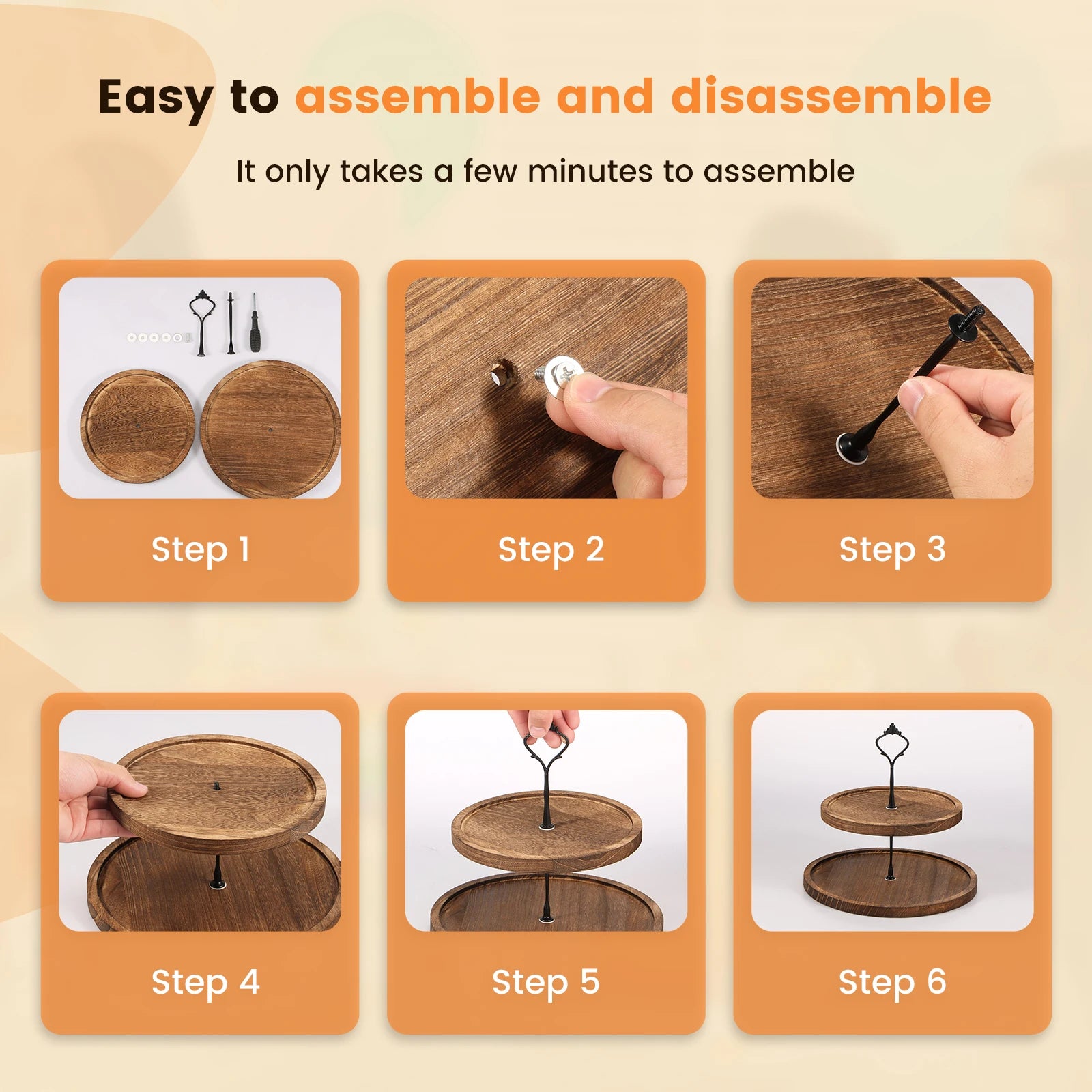 Easy to assemble and disassemble

It only takes a few minutes to assemble

Step 1

Step 2

Step 3

Step 4

Step 5

Step 6